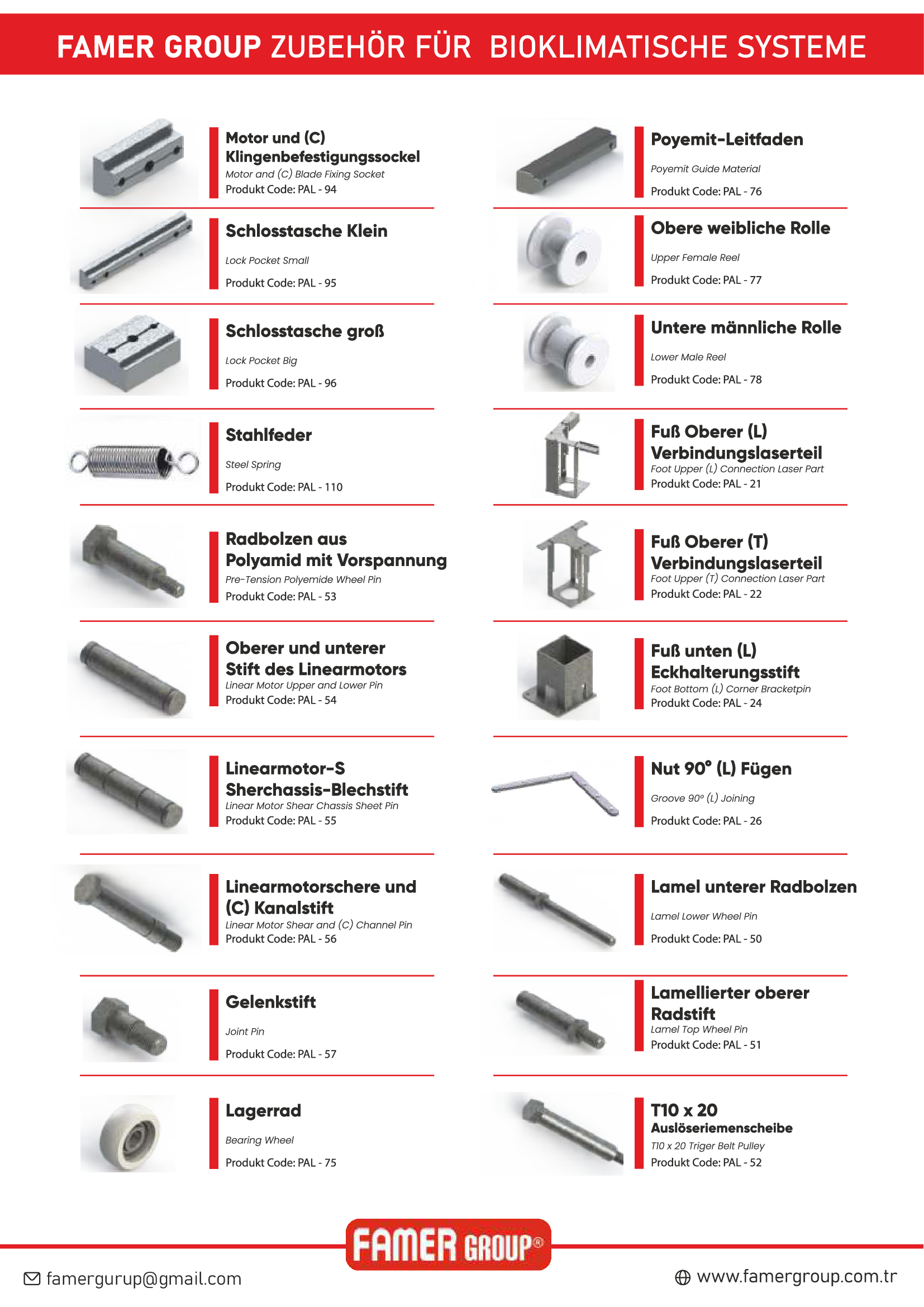 FAMER GROUP ZUBEHÖR FÜR BIOKLIMATISCHE SYSTEME

Motor und (C) Klingenbefestigungssockel
Motor and (C) Blade Fixing Socket
Produkt Code: PAL - 94

Schlosstasche Klein
Lock Pocket Small
Produkt Code: PAL - 95

Schlosstasche groß
Lock Pocket Big
Produkt Code: PAL - 96

Stahlfeder
Steel Spring
Produkt Code: PAL - 110

Radbolzen aus Polyamid mit Vorspannung
Pre-Tension Polyemide Wheel Pin
Produkt Code: PAL - 53

Oberer und unterer Stift des Linearmotors
Linear Motor Upper and Lower Pin
Produkt Code: PAL - 54

Linearmotor-S Sherchassis-Blechstift
Linear Motor Shear Chassis Sheet Pin
Produkt Code: PAL - 55

Linearmotorschere und (C) Kanalstift
Linear Motor Shear and (C) Channel Pin
Produkt Code: PAL - 56

Gelenkstift
Joint Pin
Produkt Code: PAL - 57

Lagerrad
Bearing Wheel
Produkt Code: PAL - 75

Poyemit-Leitfaden
Poyemit Guide Material
Produkt Code: PAL - 76

Obere weibliche Rolle
Upper Female Reel
Produkt Code: PAL - 77

Untere männliche Rolle
Lower Male Reel
Produkt Code: PAL - 78

Fuß Oberer (L) Verbindungslaserteil
Foot Upper (L) Connection Laser Part
Produkt Code: PAL - 21

Fuß Oberer (T) Verbindungslaserteil
Foot Upper (T) Connection Laser Part
Produkt Code: PAL - 22

Fuß unten (L) Eckhalterungsstift
Foot Bottom (L) Corner Bracketpin
Produkt Code: PAL - 24

Nut 90° (L) Fügen
Groove 90° (L) Joining
Produkt Code: PAL - 26

Lamel unterer Radbolzen
Lamel Lower Wheel Pin
Produkt Code: PAL - 50

Lamellierter oberer Radstift
Lamel Top Wheel Pin
Produkt Code: PAL - 51

T10 x 20 Auslöseriemenscheibe
T10 x 20 Triger Belt Pulley
Produkt Code: PAL - 52

FAMER GROUP®

famergurup@gmail.com
www.famergroup.com.tr